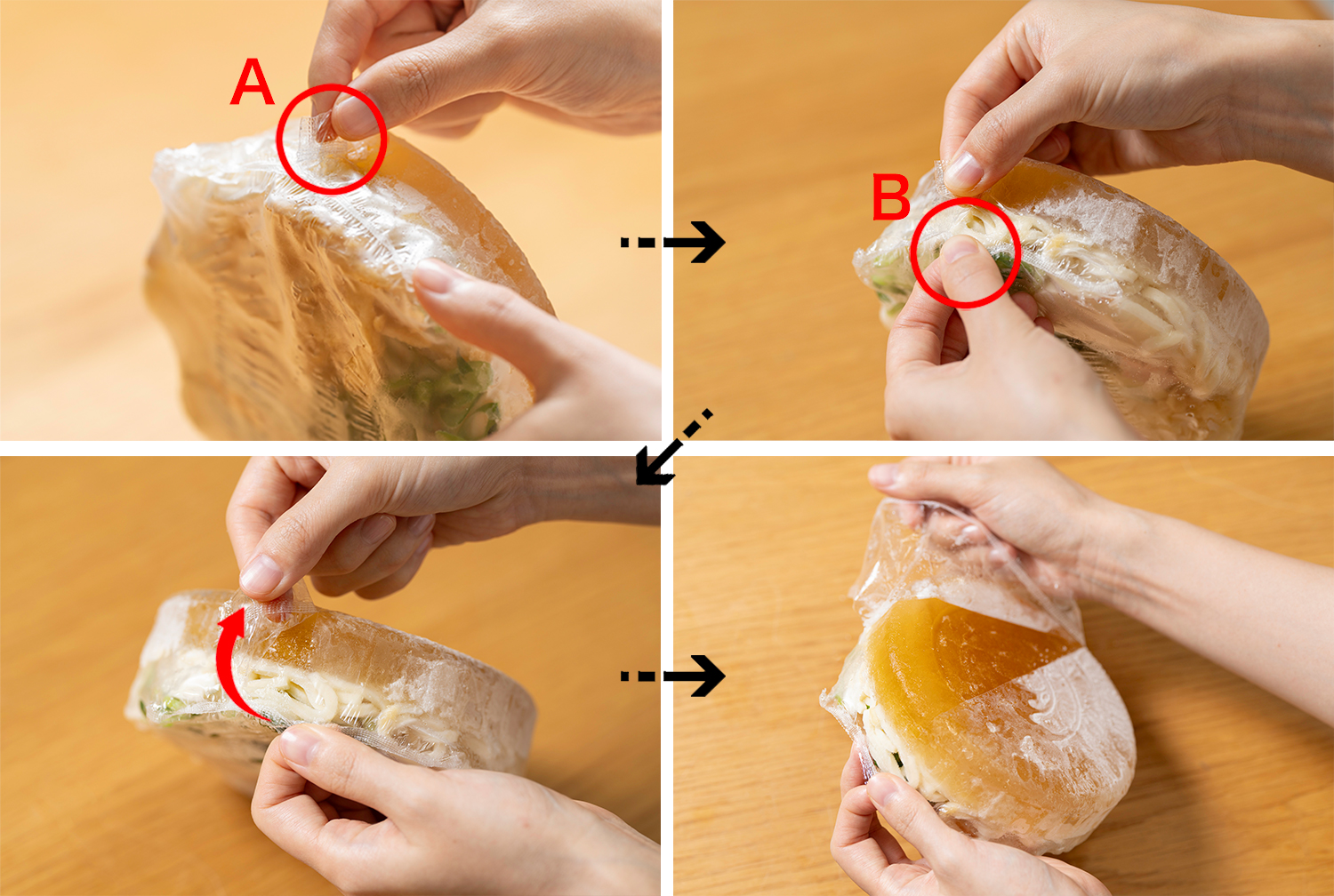 A

B